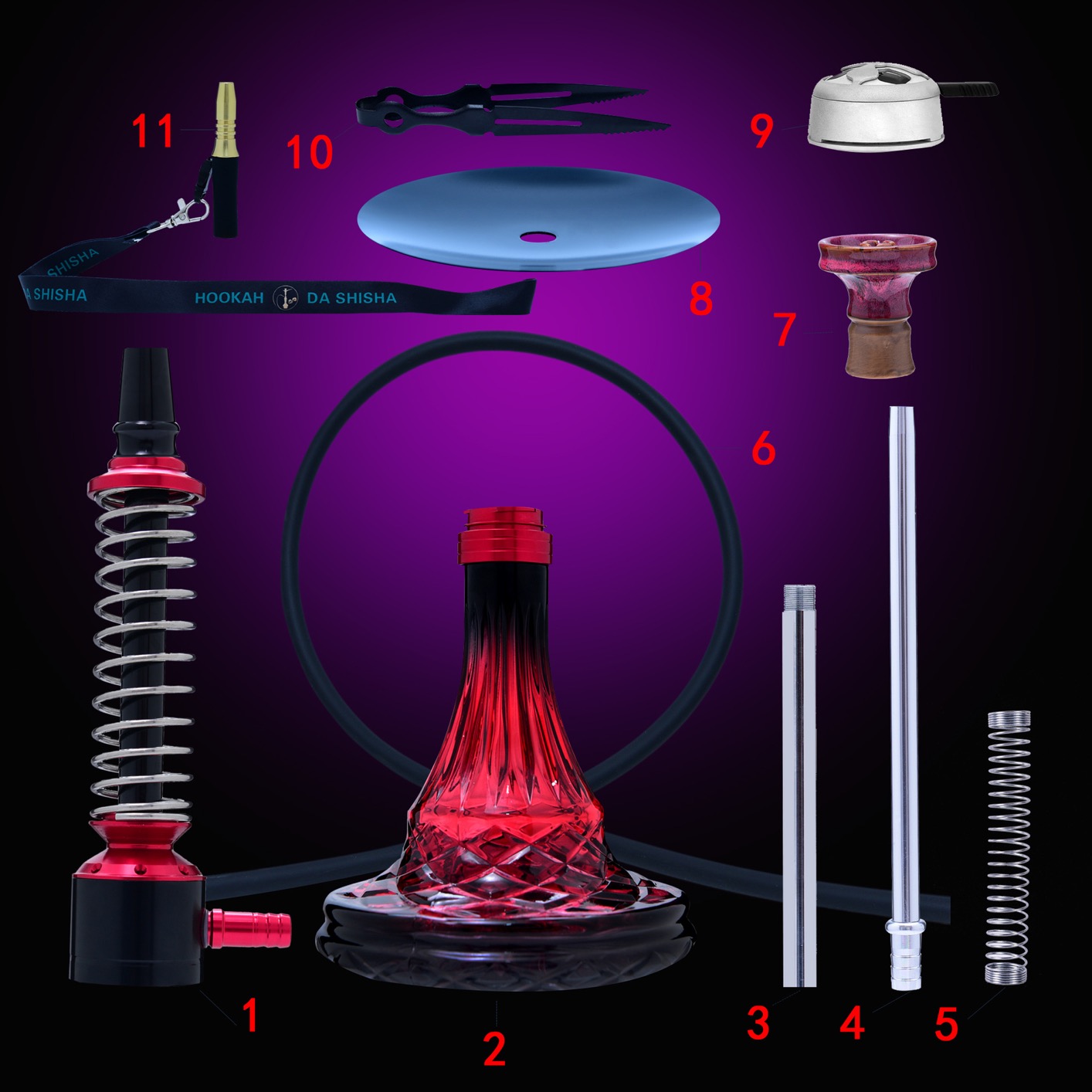 11
10
9
SHISHA
A SHISHA
HOOKAH DA SHISHA
8
7
6
1
2
3
4
5